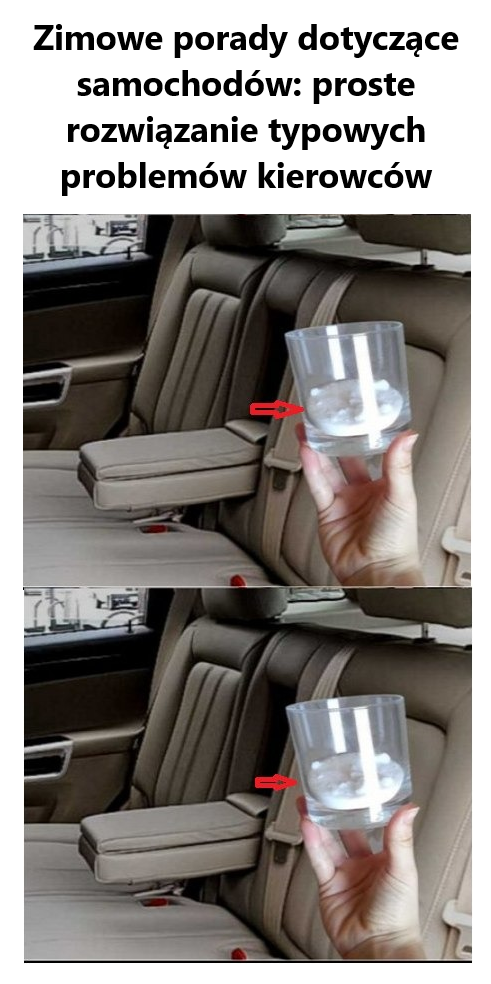 Zimowe porady dotyczące samochodów: proste rozwiązanie typowych problemów kierowców